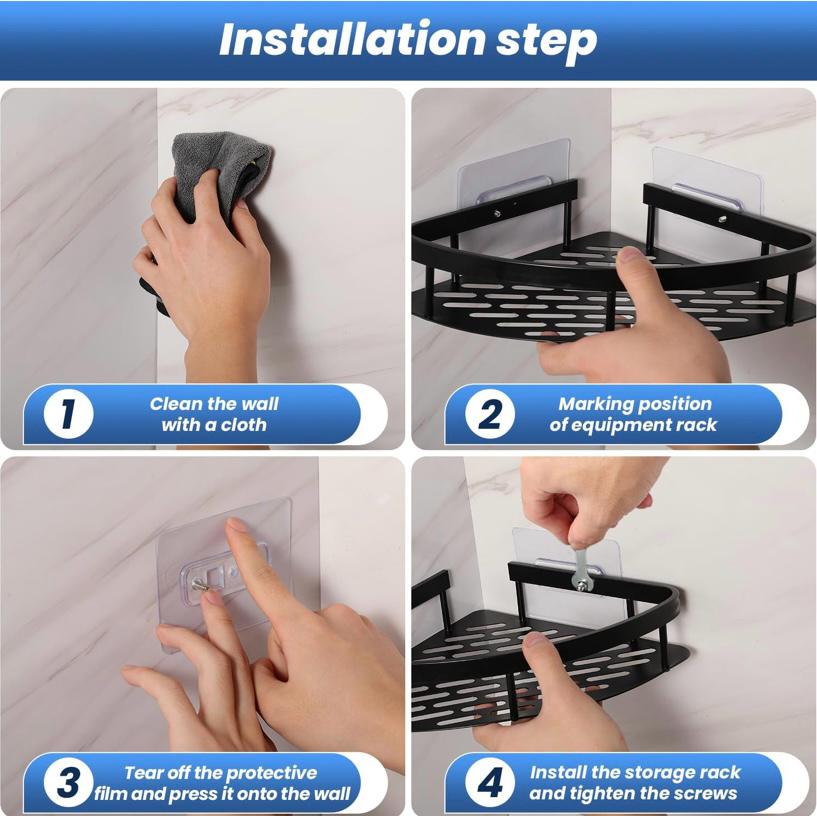 Installation step

1
Clean the wall with a cloth

2
Marking position of equipment rack

3
Tear off the protective film and press it onto the wall

4
Install the storage rack and tighten the screws